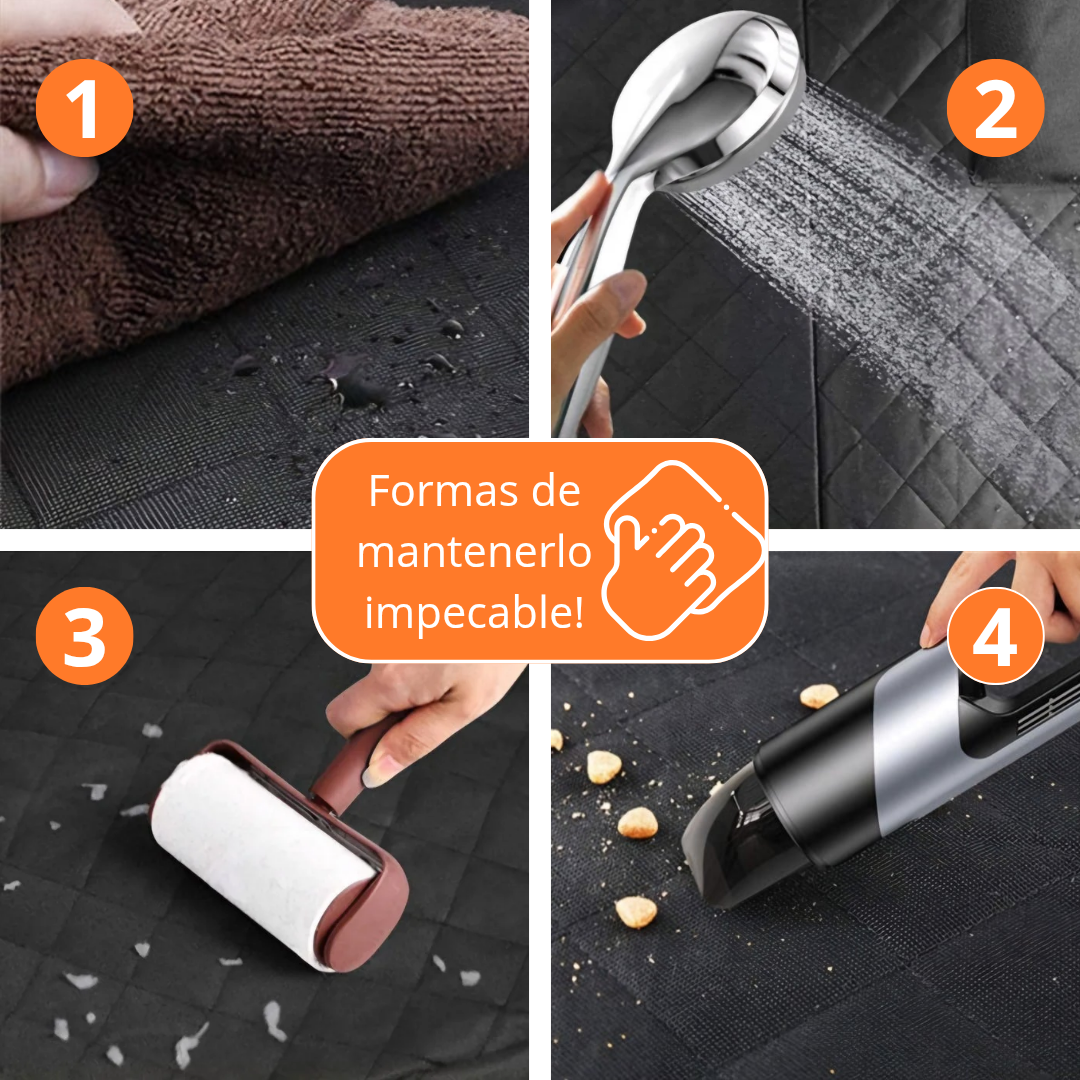 1

2

Formas de mantenerlo impecable!

3

4